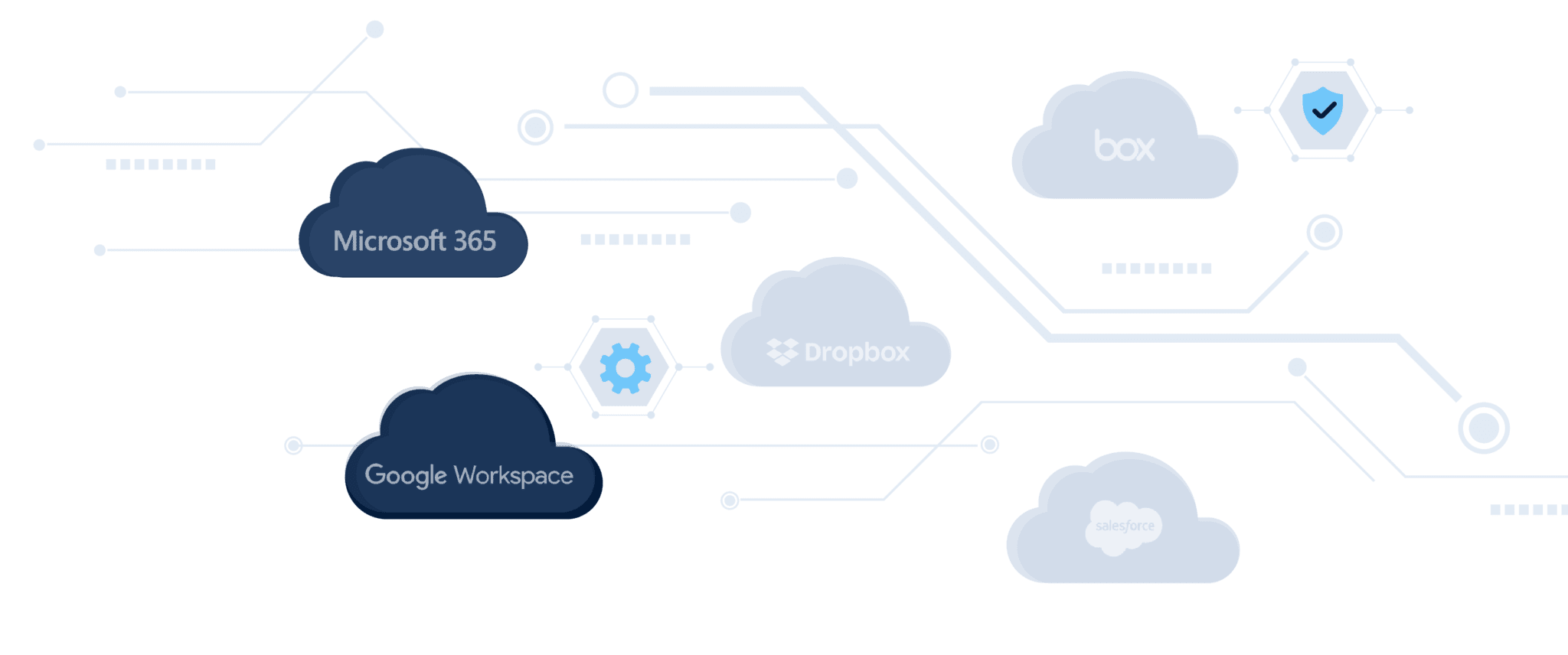 Microsoft 365

box

Dropbox

Google Workspace

salesforce